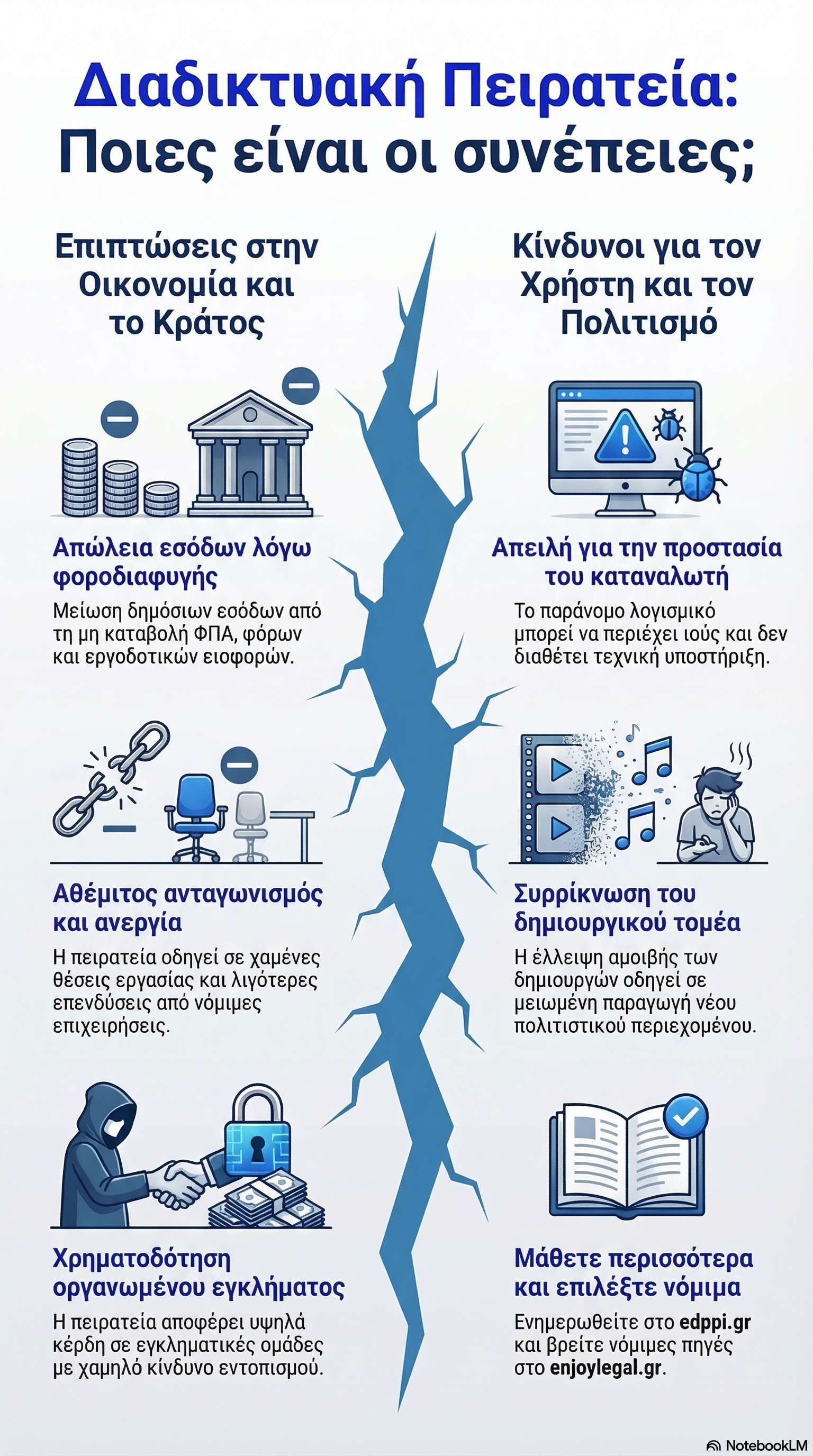 Διαδικτυακή Πειρατεία: Ποιες είναι οι συνέπειες;

Επιπτώσεις στην Οικονομία και το Κράτος

Απώλεια εσόδων λόγω φοροδιαφυγής

Μείωση δημόσιων εσόδων από τη μη καταβολή ΦΠΑ, φόρων και εργοδοτικών εισφορών.

Αθέμιτος ανταγωνισμός και ανεργία

Η πειρατεία οδηγεί σε χαμένες θέσεις εργασίας και λιγότερες επενδύσεις από νόμιμες επιχειρήσεις.

Χρηματοδότηση οργανωμένου εγκλήματος

Η πειρατεία αποφέρει υψηλά κέρδη σε εγκληματικές ομάδες με χαμηλό κίνδυνο εντοπισμού.

Κίνδυνοι για τον Χρήστη και τον Πολιτισμό

Απειλή για την προστασία του καταναλωτή

Το παράνομο λογισμικό μπορεί να περιέχει ιούς και δεν διαθέτει τεχνική υποστήριξη.

Συρρίκνωση του δημιουργικού τομέα

Η έλλειψη αμοιβής των δημιουργών οδηγεί σε μειωμένη παραγωγή νέου πολιτιστικού περιεχομένου.

Μάθετε περισσότερα και επιλέξτε νόμιμα

Ενημερωθείτε στο edppi.gr και βρείτε νόμιμες πηγές στο enjoylegal.gr.

NotebookLM